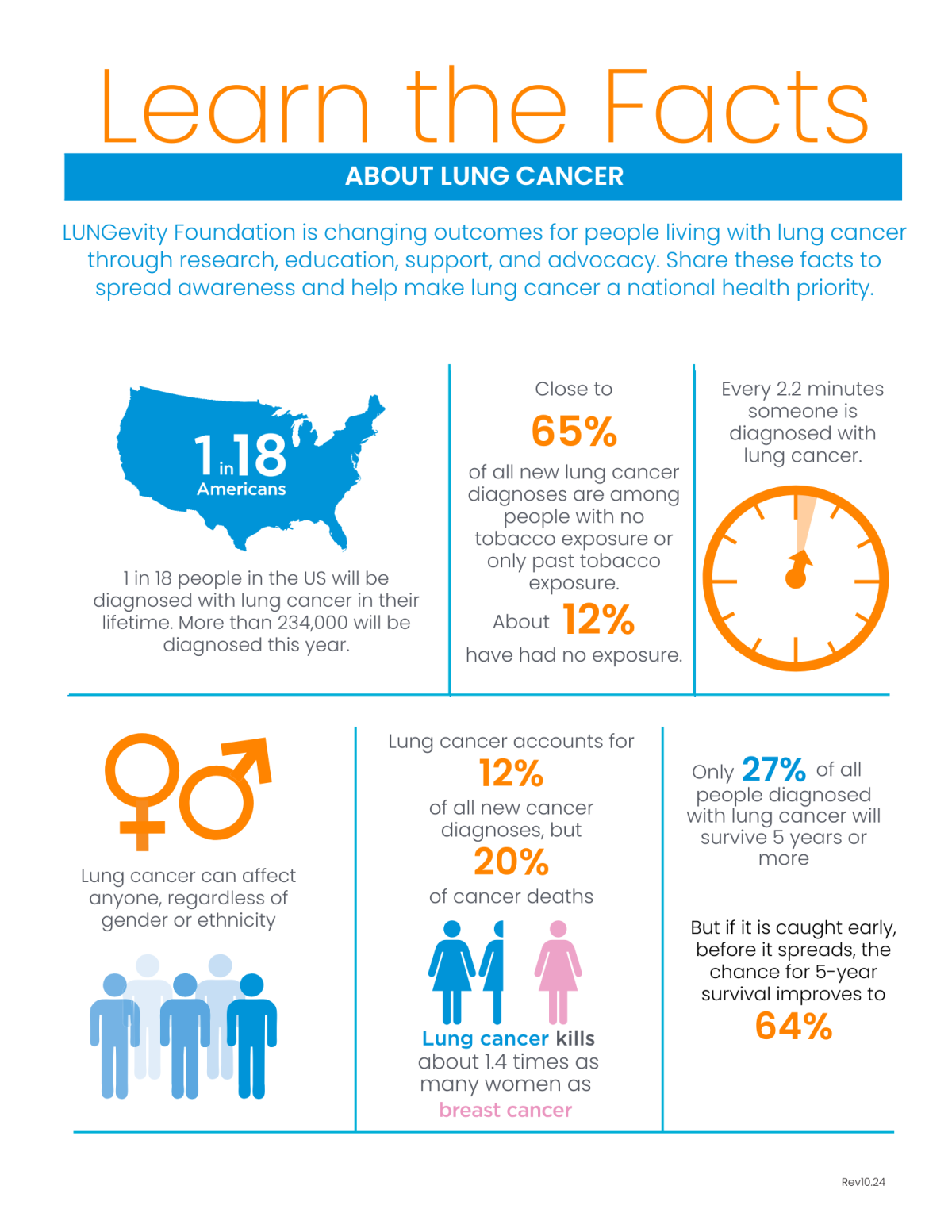 Learn the Facts

ABOUT LUNG CANCER

LUNGevity Foundation is changing outcomes for people living with lung cancer through research, education, support, and advocacy. Share these facts to spread awareness and help make lung cancer a national health priority.

1 in 18 Americans

1 in 18 people in the US will be diagnosed with lung cancer in their lifetime. More than 234,000 will be diagnosed this year.

Close to 65% of all new lung cancer diagnoses are among people with no tobacco exposure or only past tobacco exposure.

About 12% have had no exposure.

Every 2.2 minutes someone is diagnosed with lung cancer.

Lung cancer can affect anyone, regardless of gender or ethnicity

Lung cancer accounts for 12% of all new cancer diagnoses, but 20% of cancer deaths

Lung cancer kills about 1.4 times as many women as breast cancer

Only 27% of all people diagnosed with lung cancer will survive 5 years or more

But if it is caught early, before it spreads, the chance for 5-year survival improves to 64%

Rev10.24